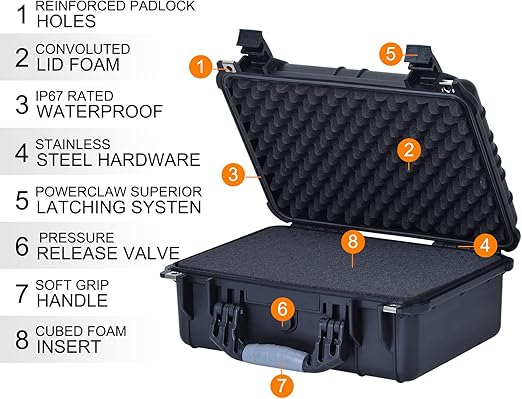 1 REINFORCED PADLOCK HOLES

2 CONVOLUTED LID FOAM

3 IP67 RATED WATERPROOF

4 STAINLESS STEEL HARDWARE

5 POWERCLAW SUPERIOR LATCHING SYSTEN

6 PRESSURE RELEASE VALVE

7 SOFT GRIP HANDLE

8 CUBED FOAM INSERT

1

5

2

3

8

4

6

7